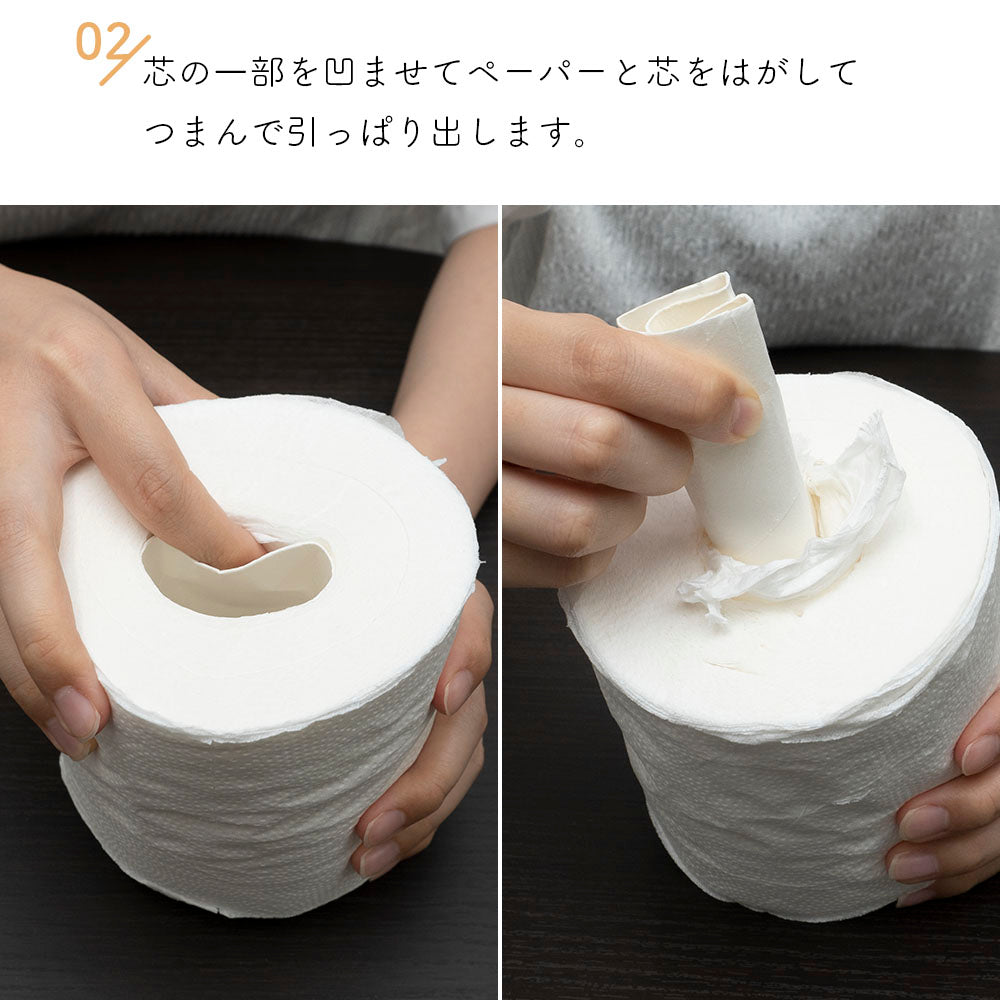 02
芯の一部を凹ませてペーパーと芯をはがして
つまんで引っぱり出します。