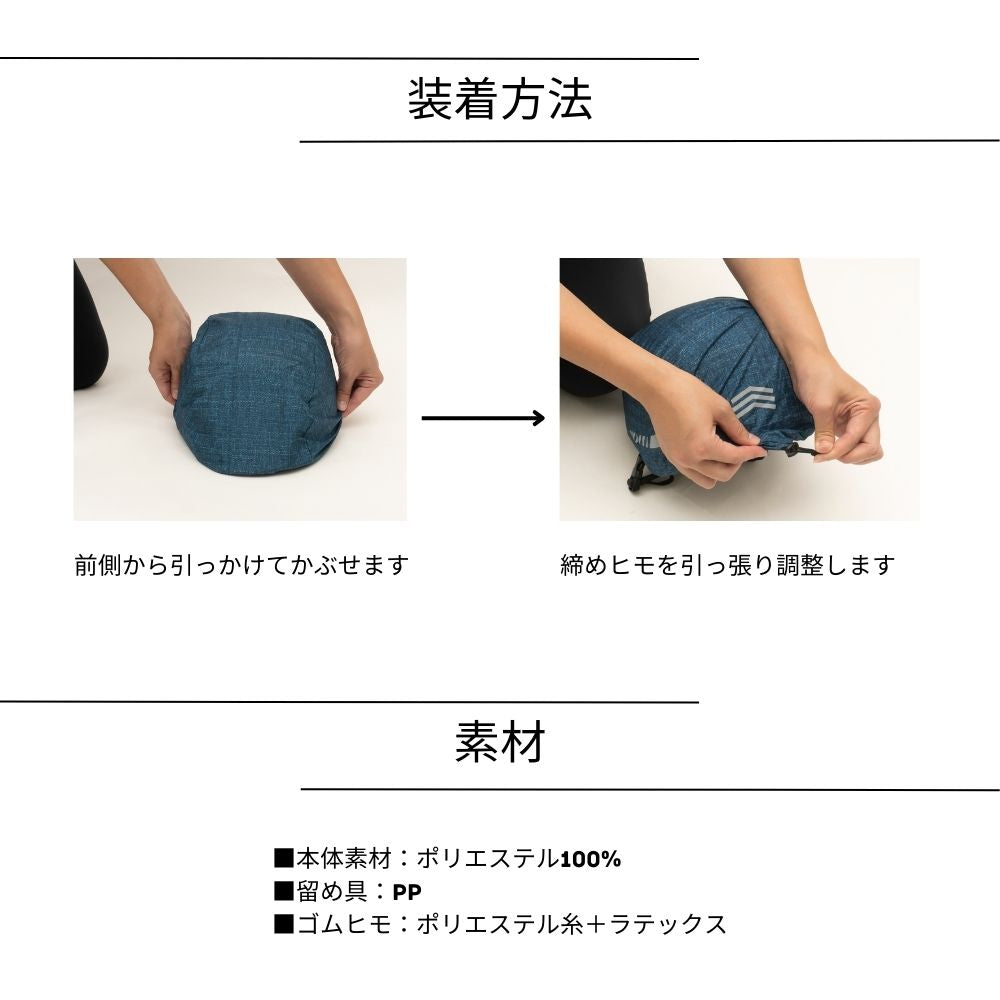 装着方法

前側から引っかけてかぶせます

締めヒモを引っ張り調整します

素材

■本体素材：ポリエステル100%
■留め具：PP
■ゴムヒモ：ポリエステル糸＋ラテックス