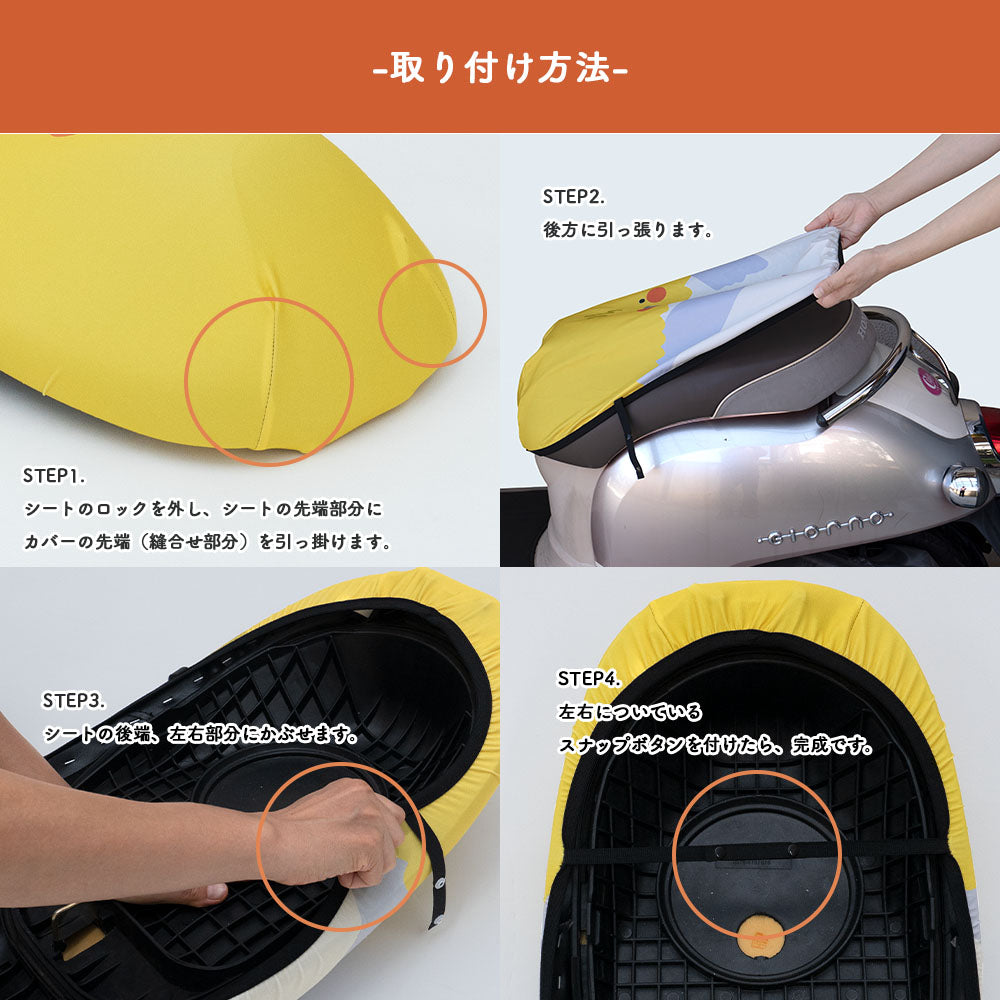 -取り付け方法-

STEP1.
シートのロックを外し、シートの先端部分にカバーの先端（縫合せ部分）を引っ掛けます。

STEP2.
後方に引っ張ります。

giorno

STEP3.
シートの後端、左右部分にかぶせます。

STEP4.
左右についているスナップボタンを付けたら、完成です。