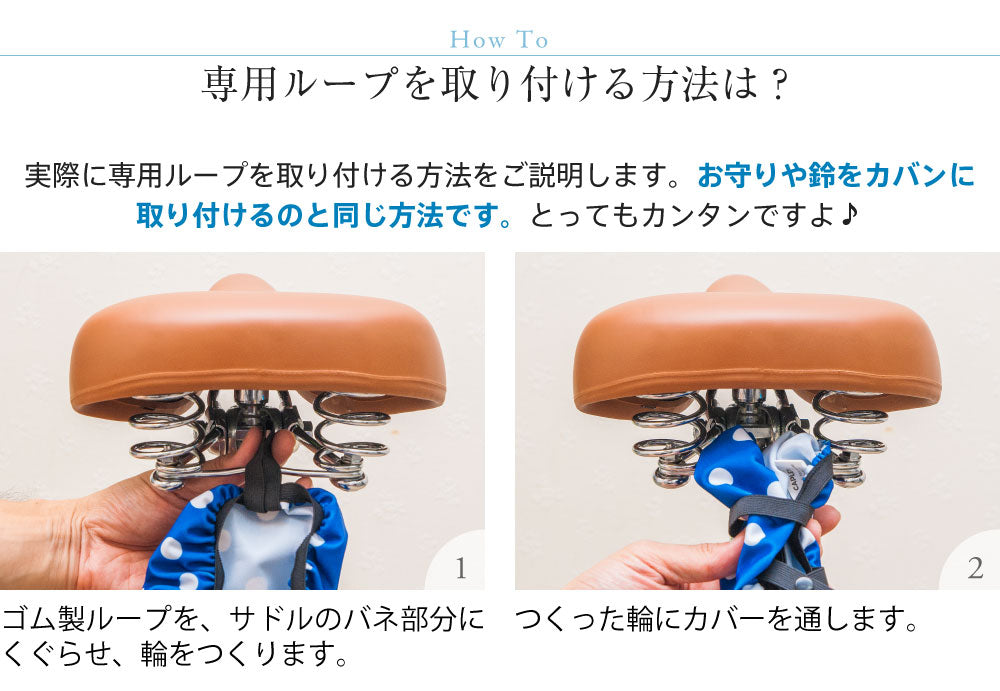 How To

専用ループを取り付ける方法は？

実際に専用ループを取り付ける方法をご説明します。お守りや鈴をカバンに取り付けるのと同じ方法です。とってもカンタンですよ♪

1

ゴム製ループを、サドルのバネ部分にくぐらせ、輪をつくります。

2

つくった輪にカバーを通します。