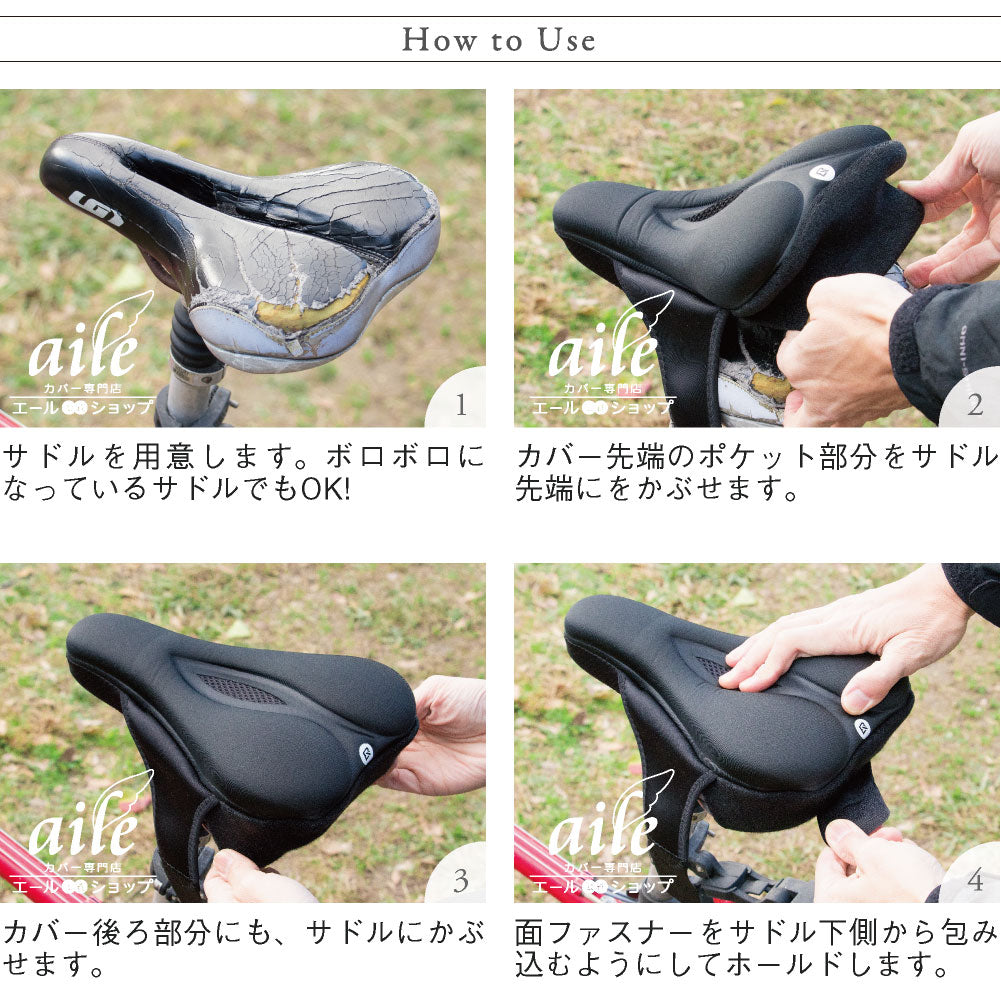 How to Use

aile
カバー専門店
エール ショップ
1

サドルを用意します。ボロボロになっているサドルでもOK!

aile
カバー専門店
エール ショップ
2

カバー先端のポケット部分をサドル先端にをかぶせます。

aile
カバー専門店
エール ショップ
3

カバー後ろ部分にも、サドルにかぶせます。

aile
カバー専門店
エール ショップ
4

面ファスナーをサドル下側から包み込むようにしてホールドします。