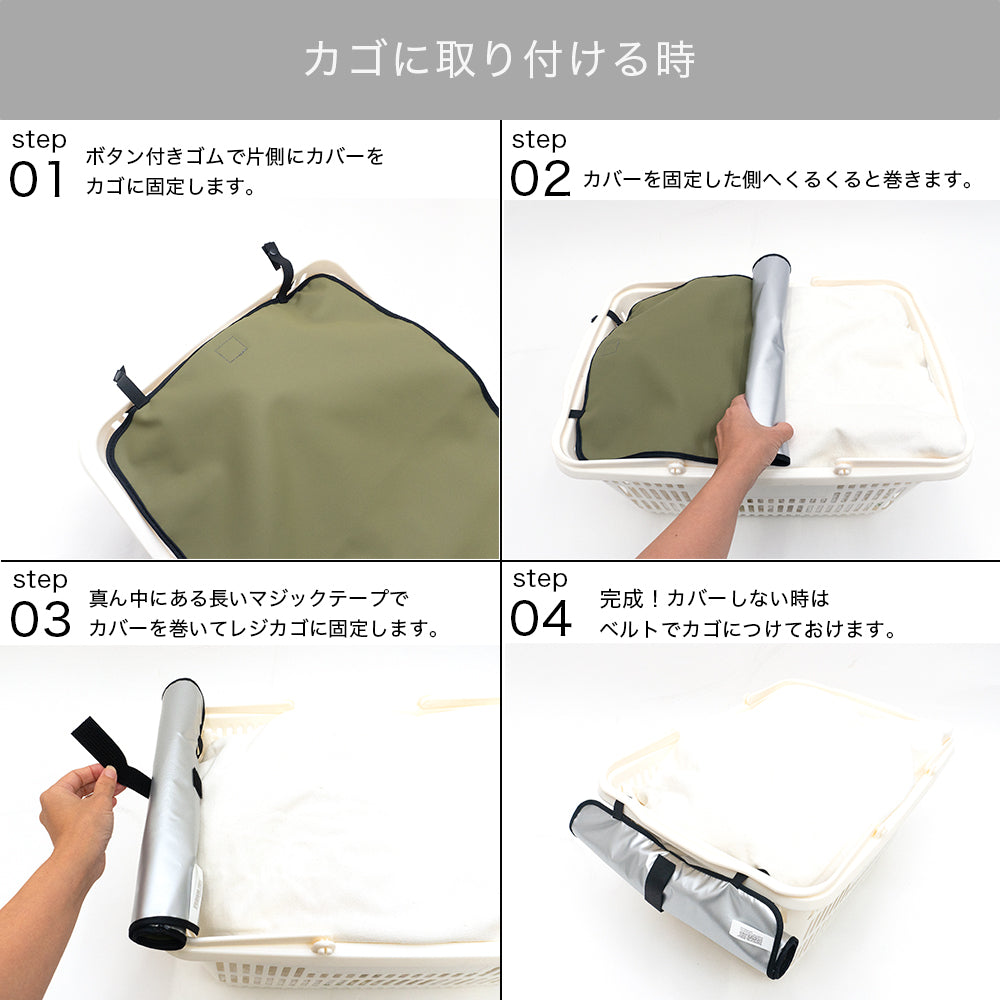 カゴに取り付ける時

step
01
ボタン付きゴムで片側にカバーを
カゴに固定します。

step
02
カバーを固定した側へくるくると巻きます。

step
03
真ん中にある長いマジックテープで
カバーを巻いてレジカゴに固定します。

step
04
完成！カバーしない時は
ベルトでカゴにつけておけます。